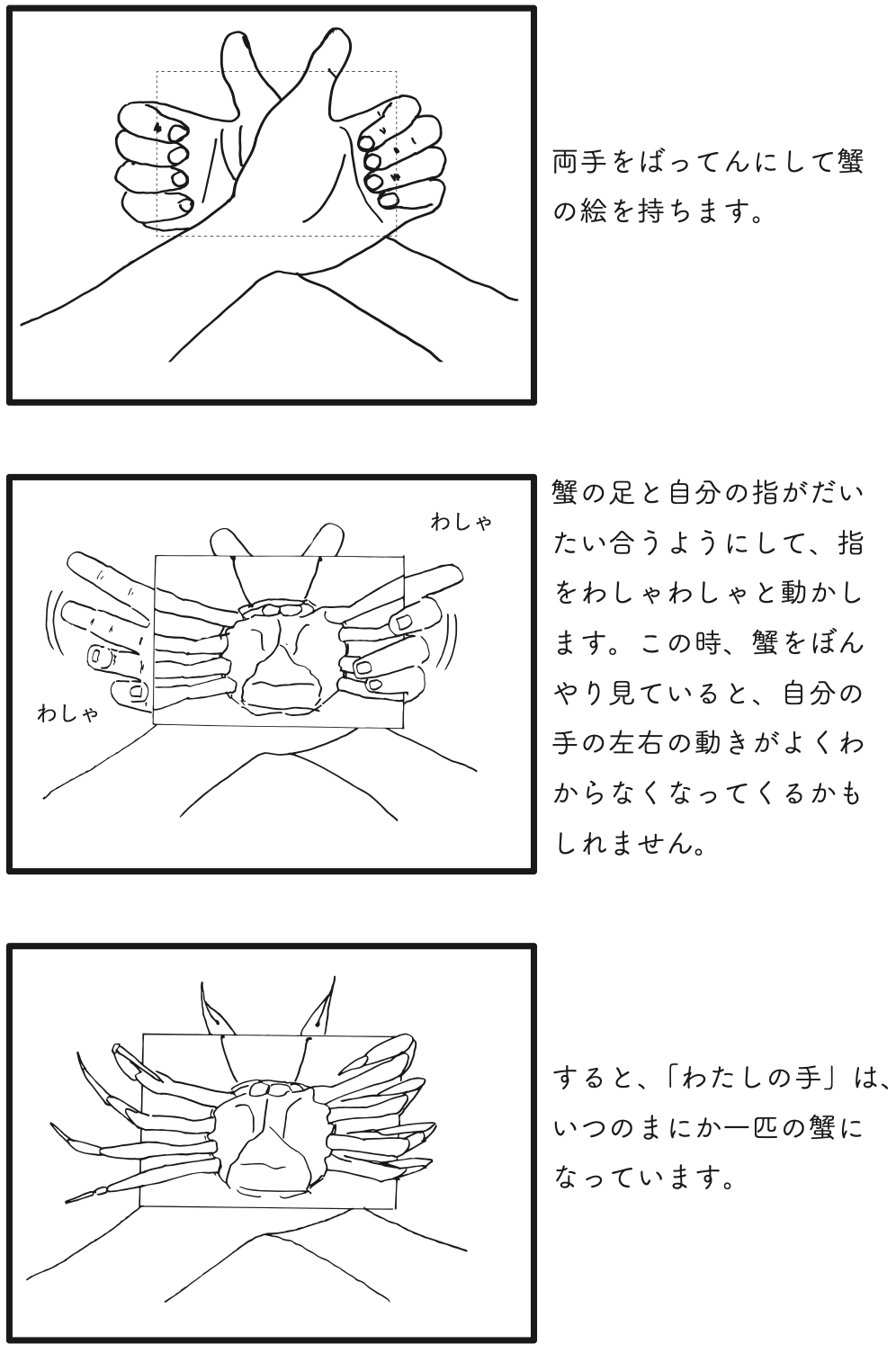 両手をばってんにして蟹の絵を持ちます。

わしゃ

わしゃ

蟹の足と自分の指がだいたい合うようにして、指をわしゃわしゃと動かします。この時、蟹をぼんやり見ていると、自分の手の左右の動きがよくわからなくなってくるかもしれません。

すると、「わたしの手」は、いつのまにか一匹の蟹になっています。